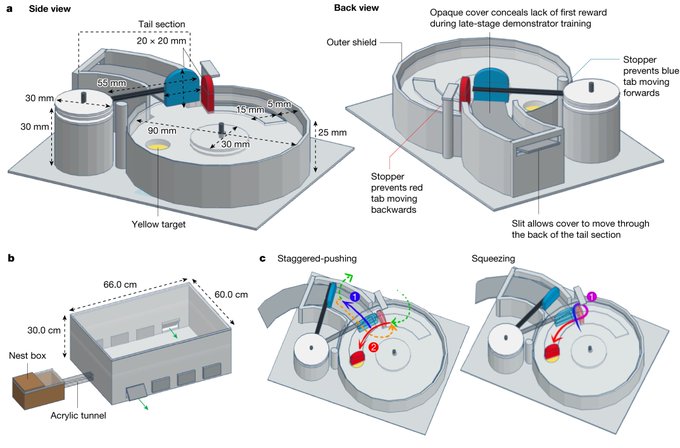 a Side view

Tail section

20 × 20 mm

55 mm

30 mm

30 mm

15 mm

5 mm

90 mm

30 mm

25 mm

Yellow target

Back view

Opaque cover conceals lack of first reward during late-stage demonstrator training

Outer shield

Stopper prevents blue tab moving forwards

Stopper prevents red tab moving backwards

Slit allows cover to move through the back of the tail section

b

66.0 cm

60.0 cm

30.0 cm

Nest box

Acrylic tunnel

c Staggered-pushing

1

2

Squeezing

1